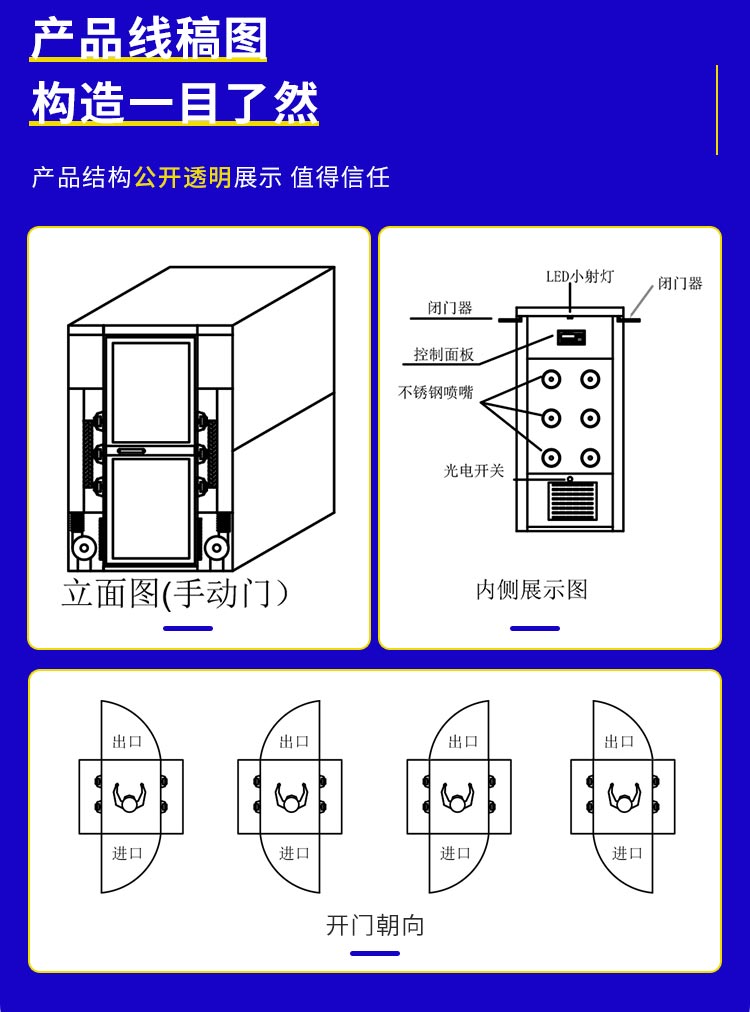 产品线稿图
构造一目了然

产品结构公开透明展示 值得信任

立面图(手动门)

LED小射灯
闭门器
闭门器
控制面板
不锈钢喷嘴
光电开关
内侧展示图

出口
进口
出口
进口
出口
进口
出口
进口
开门朝向