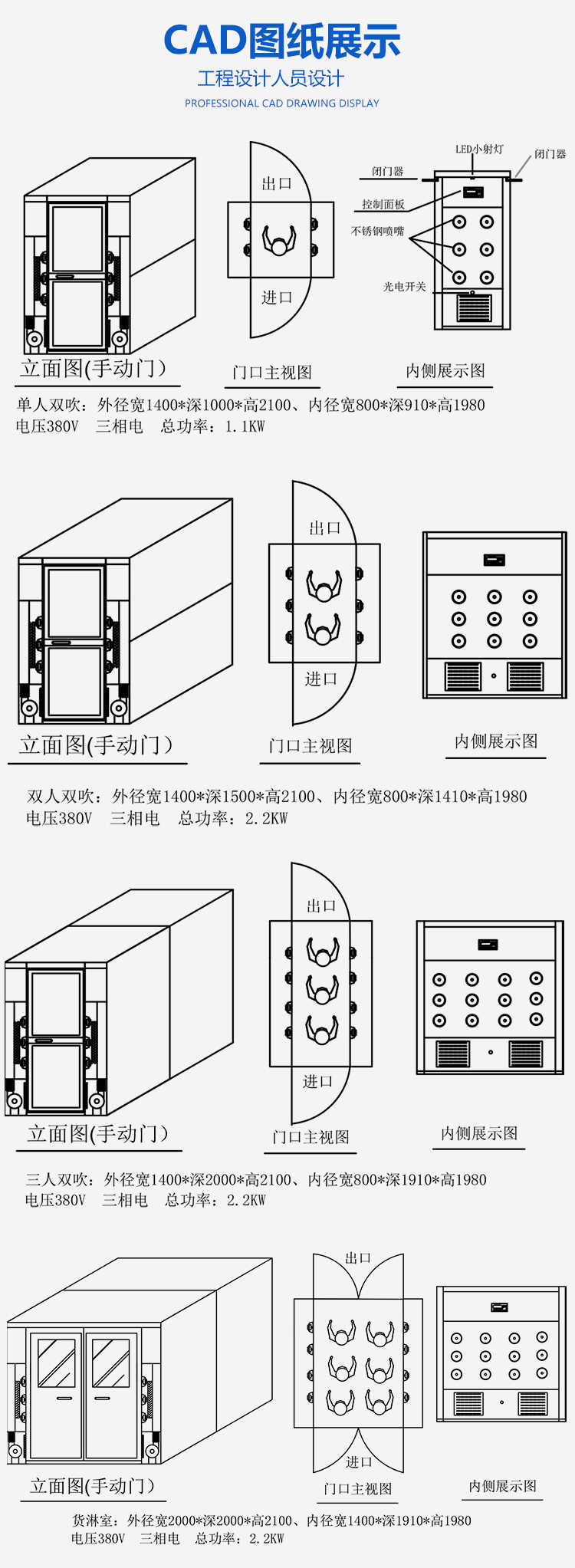 CAD图纸展示
工程设计人员设计
PROFESSIONAL CAD DRAWING DISPLAY

出口
进口
LED小射灯
闭门器
闭门器
控制面板
不锈钢喷嘴
光电开关
立面图(手动门)
门口主视图
内侧展示图
单人双吹：外径宽1400*深1000*高2100、内径宽800*深910*高1980
电压380V 三相电 总功率：1.1KW

出口
进口
立面图(手动门)
门口主视图
内侧展示图
双人双吹：外径宽1400*深1500*高2100、内径宽800*深1410*高1980
电压380V 三相电 总功率：2.2KW

出口
进口
立面图(手动门)
门口主视图
内侧展示图
三人双吹：外径宽1400*深2000*高2100、内径宽800*深1910*高1980
电压380V 三相电 总功率：2.2KW

出口
进口
立面图(手动门)
门口主视图
内侧展示图
货淋室：外径宽2000*深2000*高2100、内径宽1400*深1910*高1980
电压380V 三相电 总功率：2.2KW