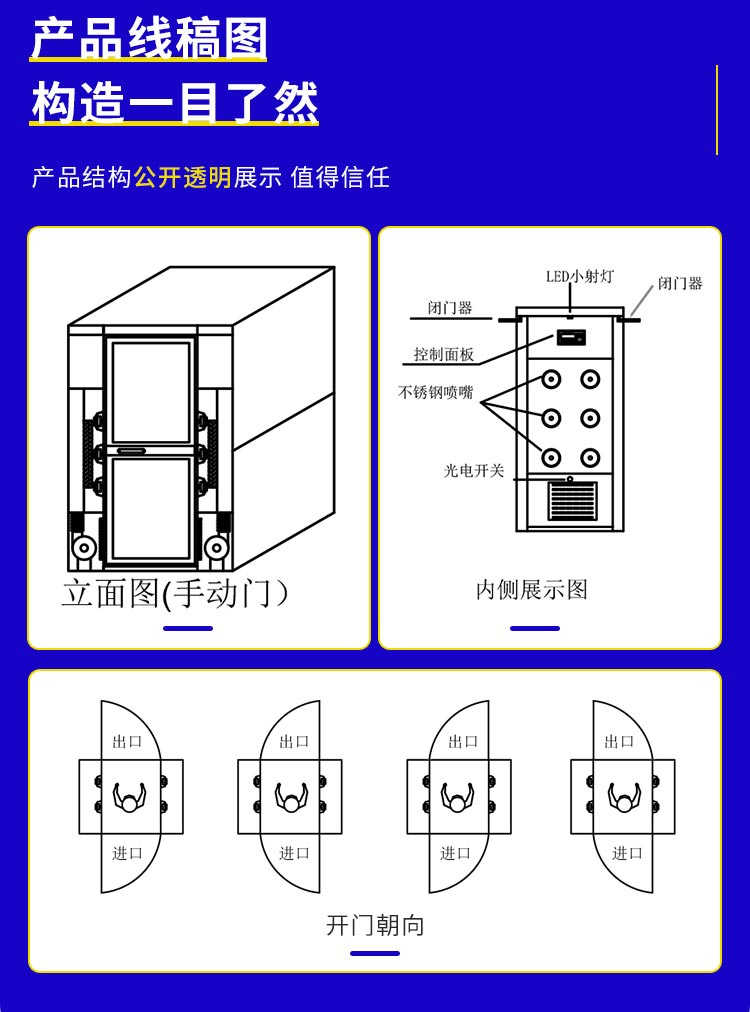 产品线稿图
构造一目了然

产品结构公开透明展示 值得信任

立面图(手动门)

LED小射灯
闭门器
闭门器
控制面板
不锈钢喷嘴
光电开关

内侧展示图

出口
进口
出口
进口
出口
进口
出口
进口

开门朝向